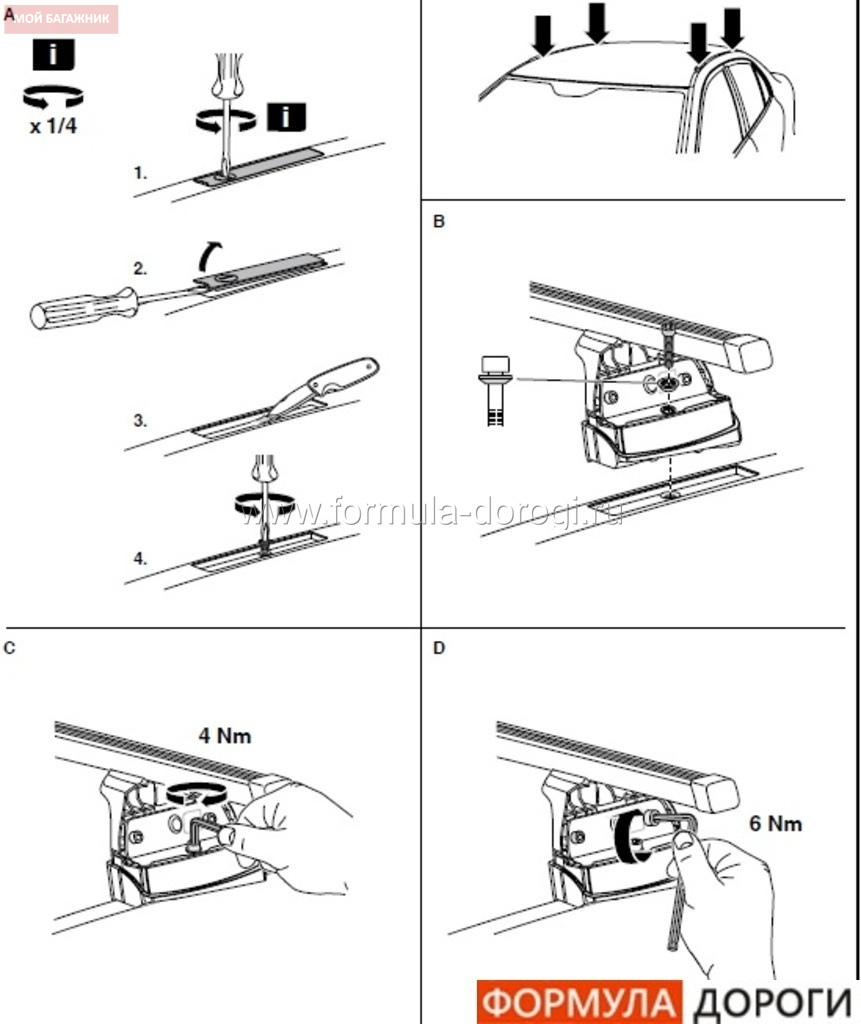 МОЙ БАГАЖНИК
A
i
x 1/4
i
1.
2.
3.
4.
www.formula-dorogi.ru
B
C
4 Nm
D
6 Nm
ФОРМУЛА ДОРОГИ