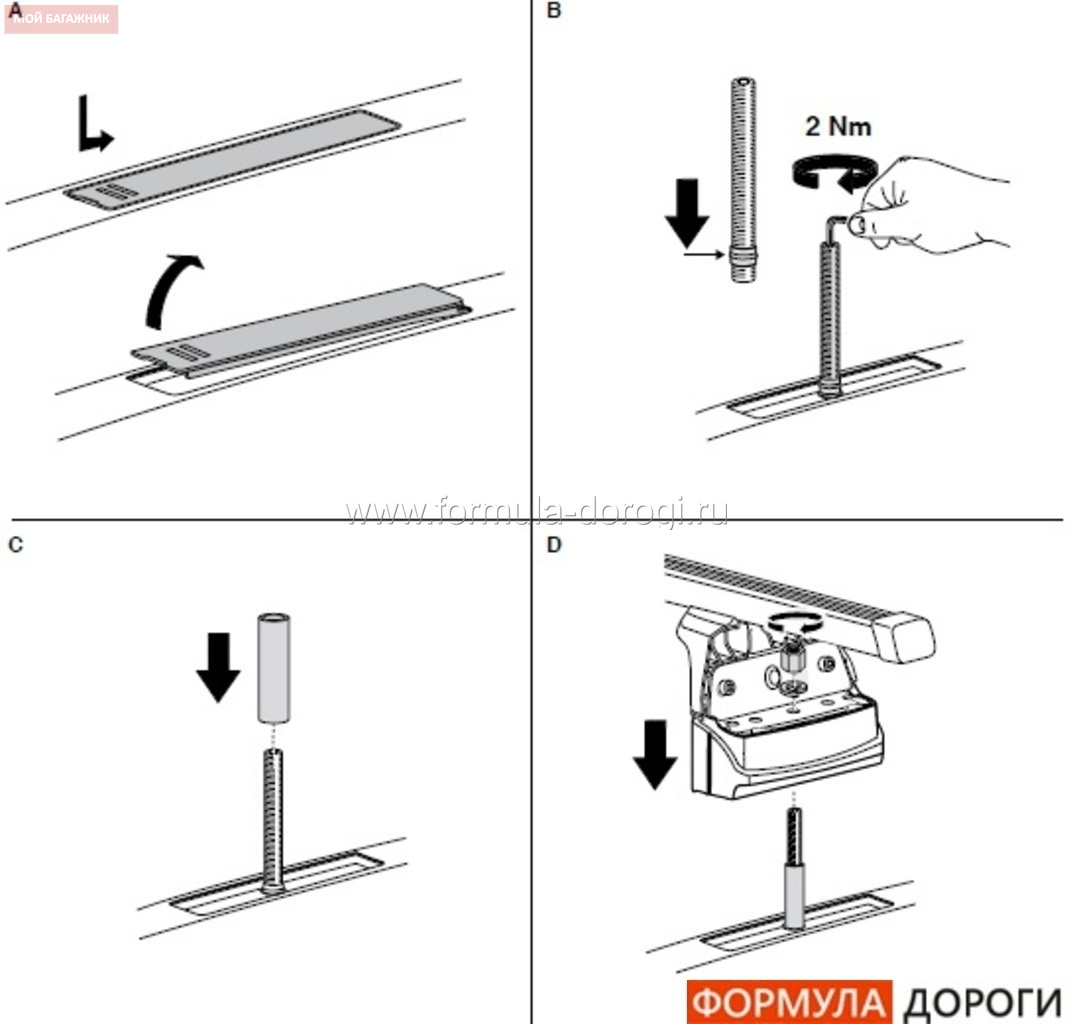 МОЙ БАГАЖНИК
A

B

2 Nm

www.formula-dorogi.ru

C

D

ФОРМУЛА ДОРОГИ